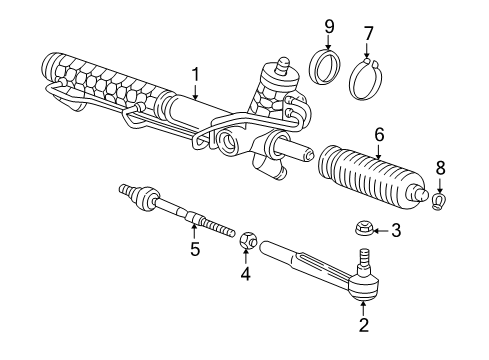 9
7
1
6
8
3
5
4
2